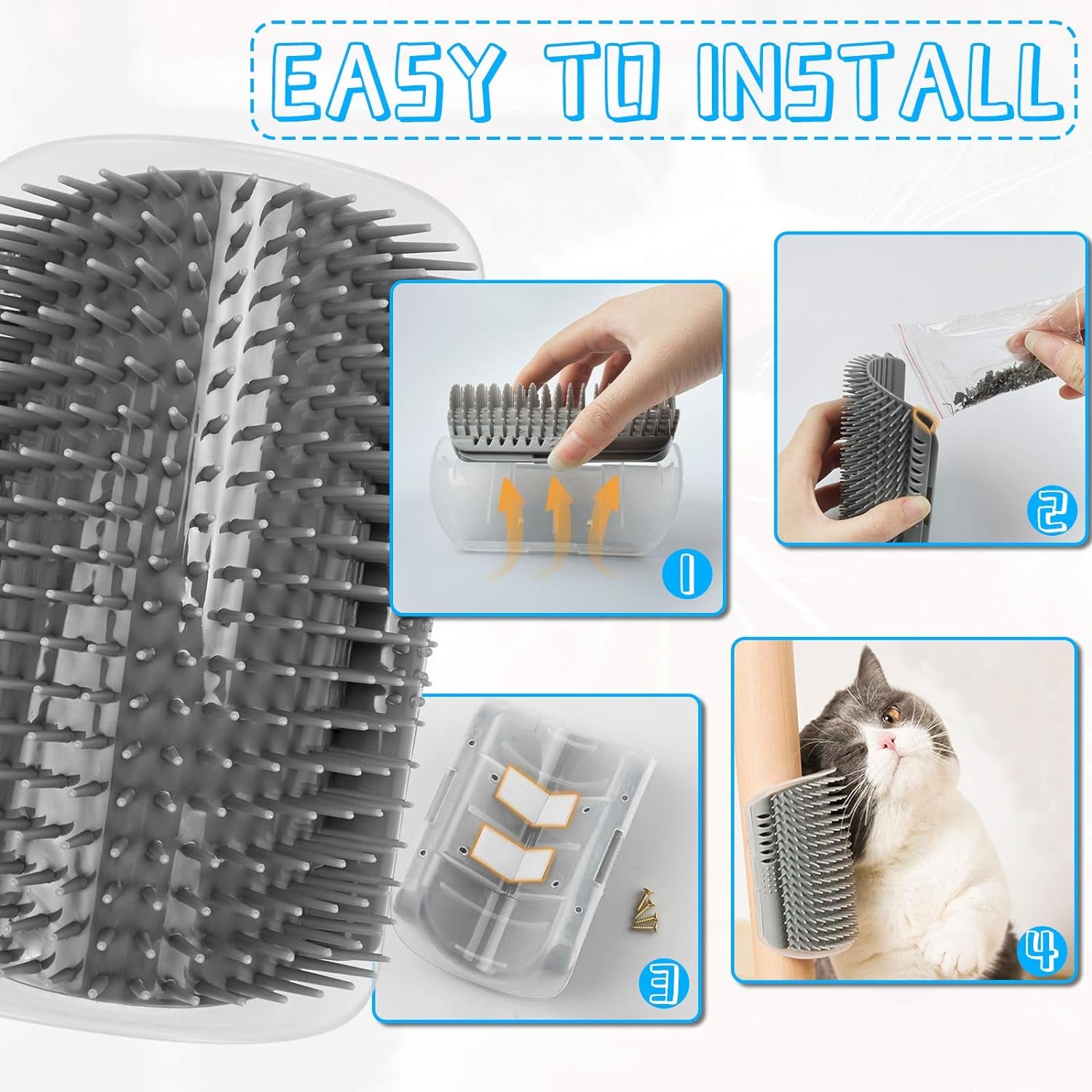 EASY TO INSTALL

1

2

3

4